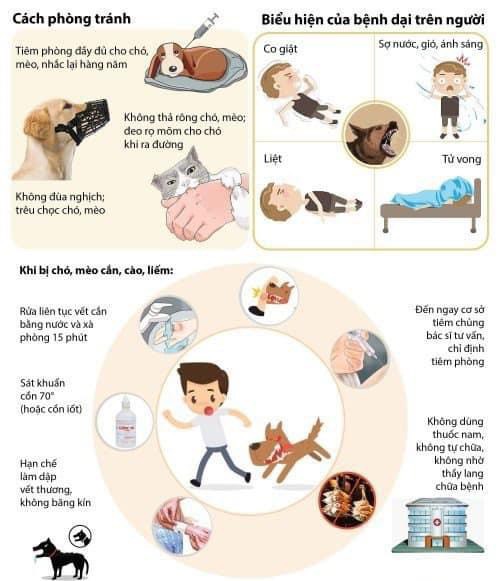 Cách phòng tránh

Tiêm phòng đầy đủ cho chó, mèo, nhắc lại hàng năm

Không thả rông chó, mèo; đeo rọ mõm cho chó khi ra đường

Không đùa nghịch; trêu chọc chó, mèo

Biểu hiện của bệnh dại trên người

Co giật

Sợ nước, gió, ánh sáng

Liệt

Tử vong

Khi bị chó, mèo cắn, cào, liếm:

Rửa liên tục vết cắn bằng nước và xà phòng 15 phút

Sát khuẩn cồn 70° (hoặc cồn iốt)

Hạn chế làm dập vết thương, không băng kín

Đến ngay cơ sở tiêm chủng bác sĩ tư vấn, chỉ định tiêm phòng

Không dùng thuốc nam, không tự chữa, không nhờ thầy lang chữa bệnh